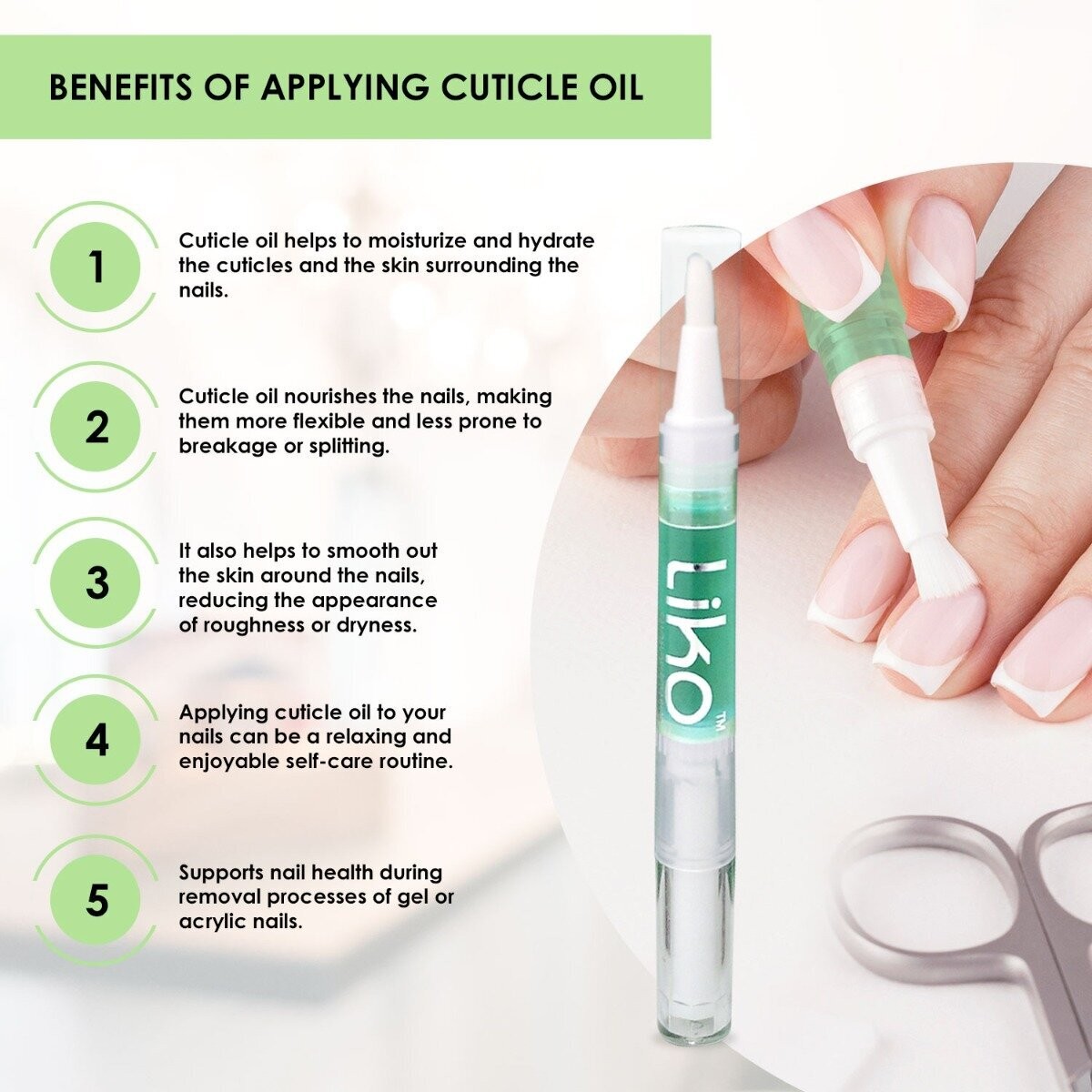 BENEFITS OF APPLYING CUTICLE OIL

1

Cuticle oil helps to moisturize and hydrate the cuticles and the skin surrounding the nails.

2

Cuticle oil nourishes the nails, making them more flexible and less prone to breakage or splitting.

3

It also helps to smooth out the skin around the nails, reducing the appearance of roughness or dryness.

4

Applying cuticle oil to your nails can be a relaxing and enjoyable self-care routine.

5

Supports nail health during removal processes of gel or acrylic nails.

LiKO™